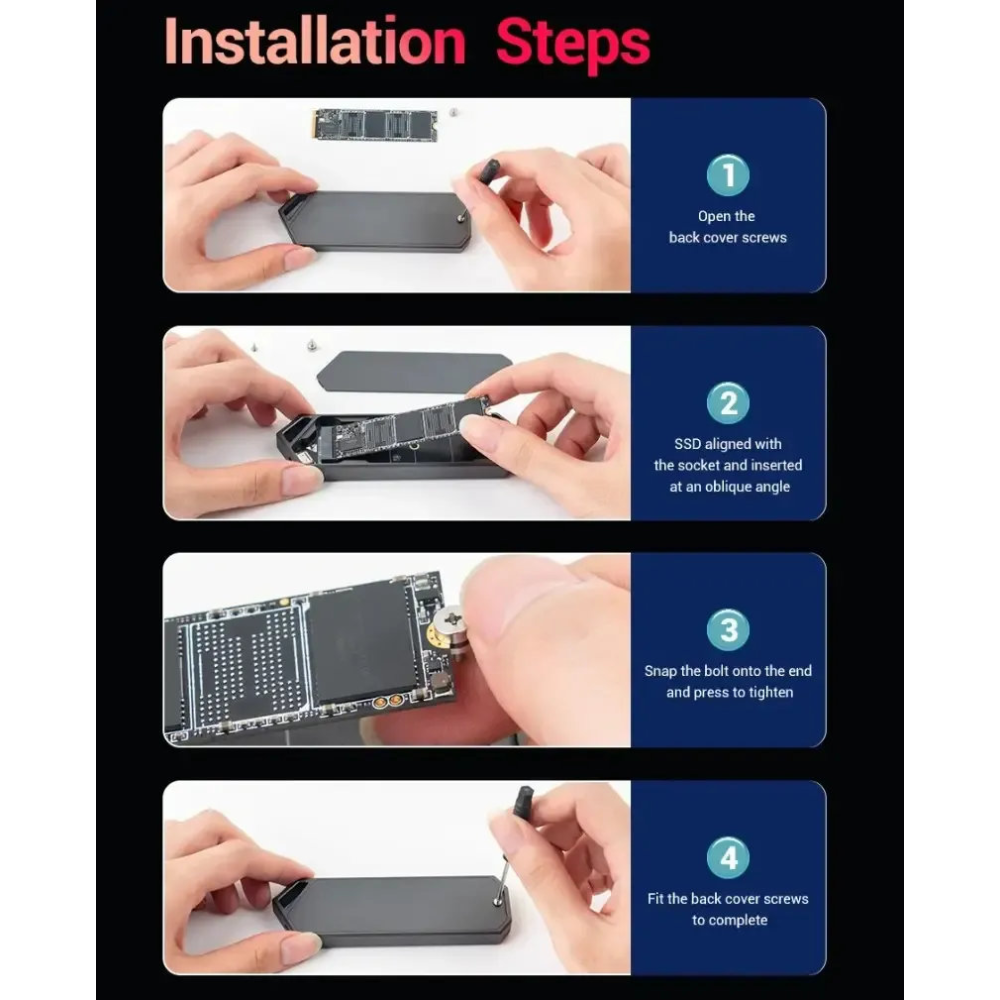 Installation Steps

1
Open the back cover screws

2
SSD aligned with the socket and inserted at an oblique angle

3
Snap the bolt onto the end and press to tighten

4
Fit the back cover screws to complete